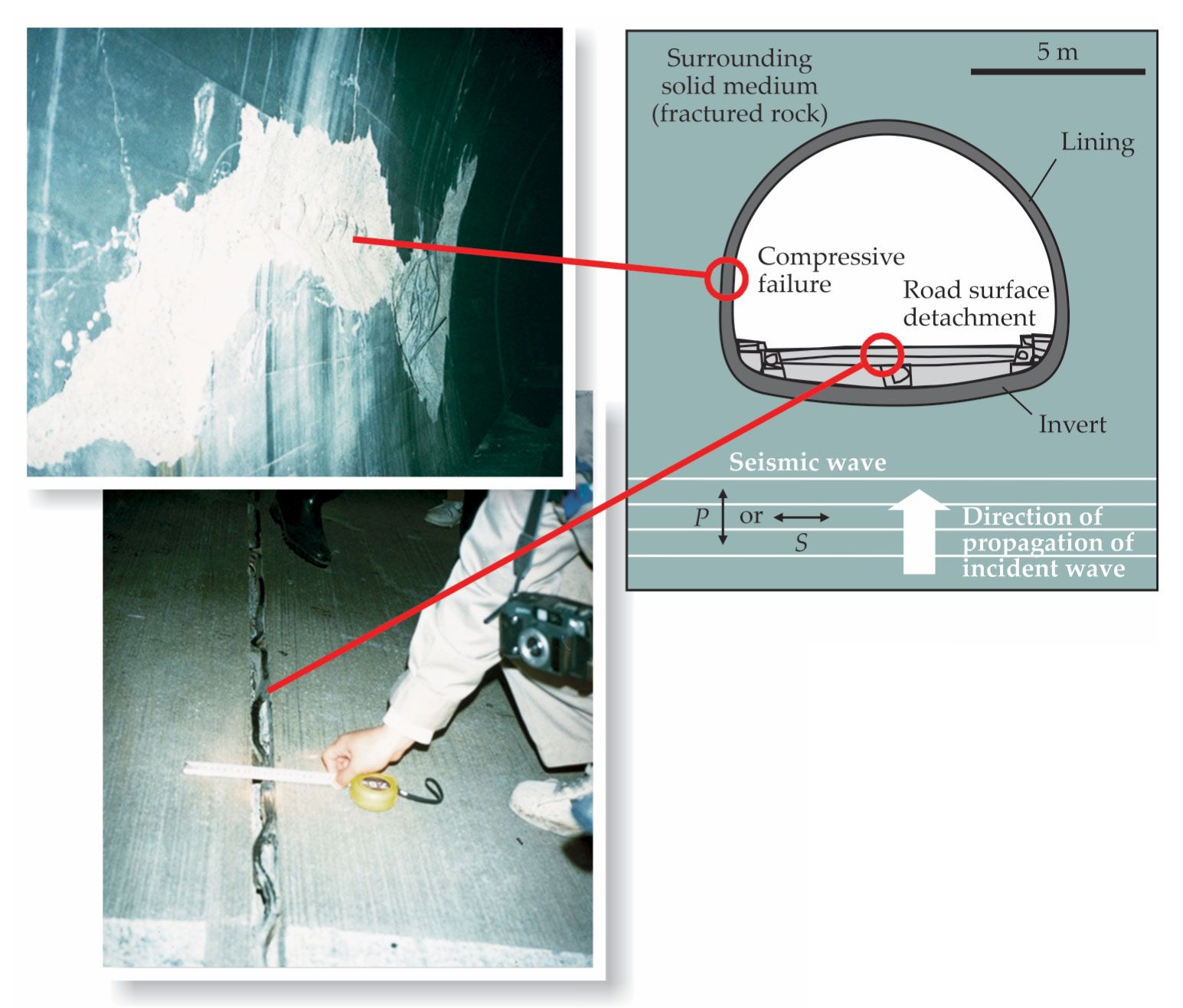 Surrounding solid medium (fractured rock)

5 m

Lining

Compressive failure

Road surface detachment

Invert

Seismic wave

$P$ or $S$

Direction of propagation of incident wave