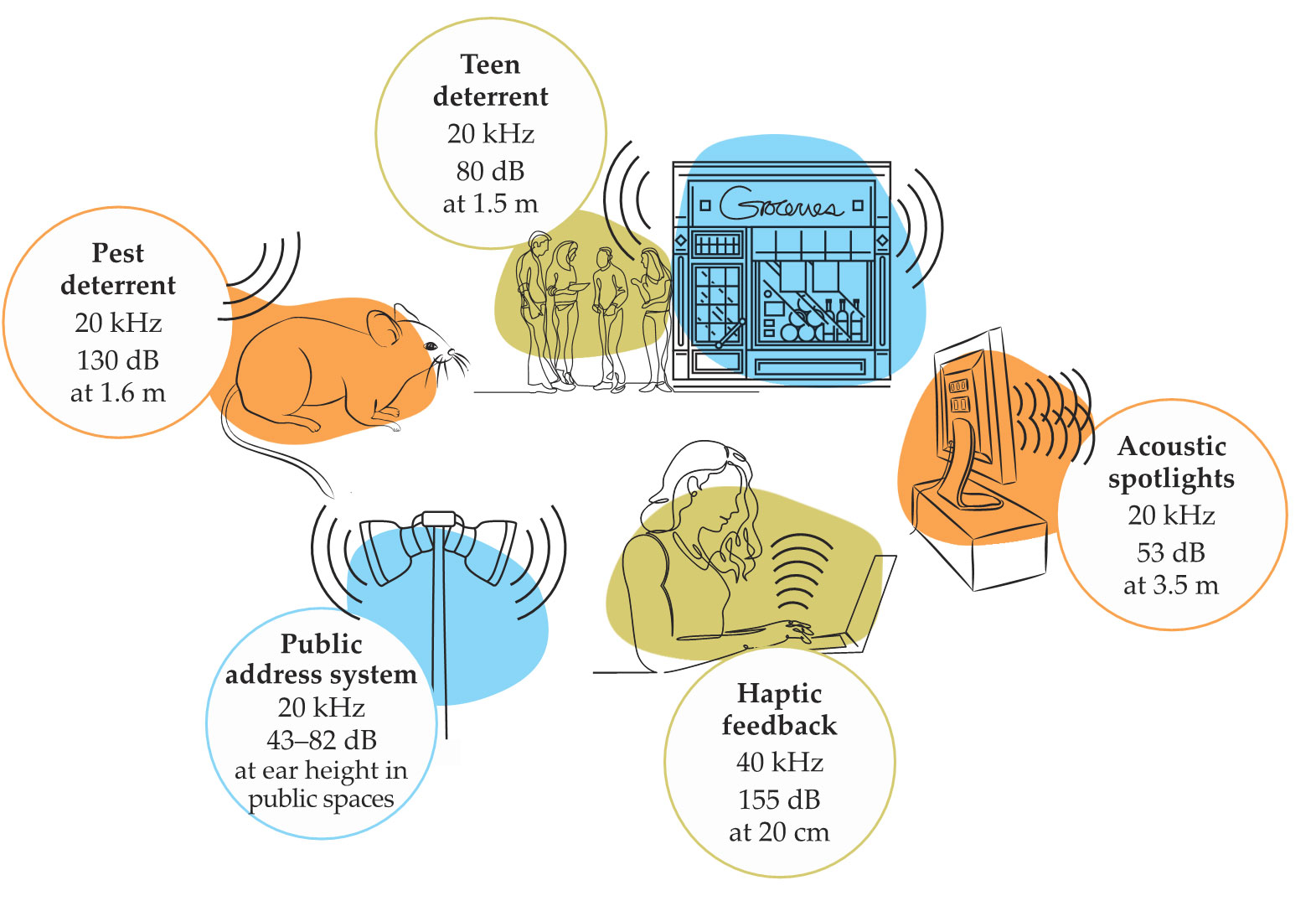 Teen deterrent
20 kHz
80 dB
at 1.5 m

Groceries

Pest deterrent
20 kHz
130 dB
at 1.6 m

Acoustic spotlights
20 kHz
53 dB
at 3.5 m

Public address system
20 kHz
43–82 dB
at ear height in public spaces

Haptic feedback
40 kHz
155 dB
at 20 cm