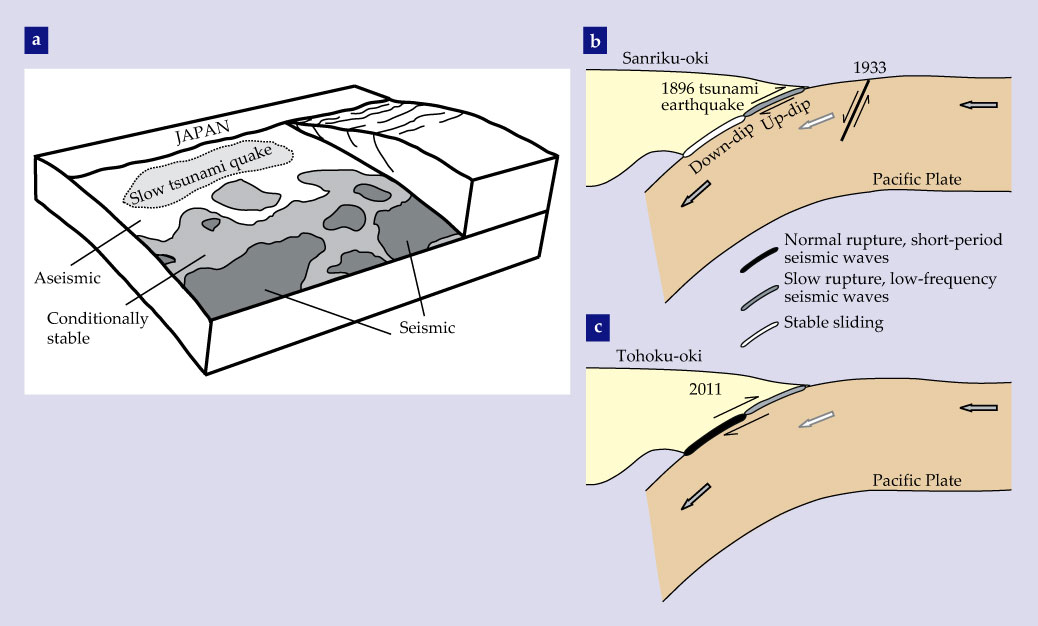 a

JAPAN

Slow tsunami quake

Aseismic

Conditionally stable

Seismic

b

Sanriku-oki

1896 tsunami earthquake

1933

Down-dip

Up-dip

Pacific Plate

Normal rupture, short-period seismic waves

Slow rupture, low-frequency seismic waves

Stable sliding

c

Tohoku-oki

2011

Pacific Plate