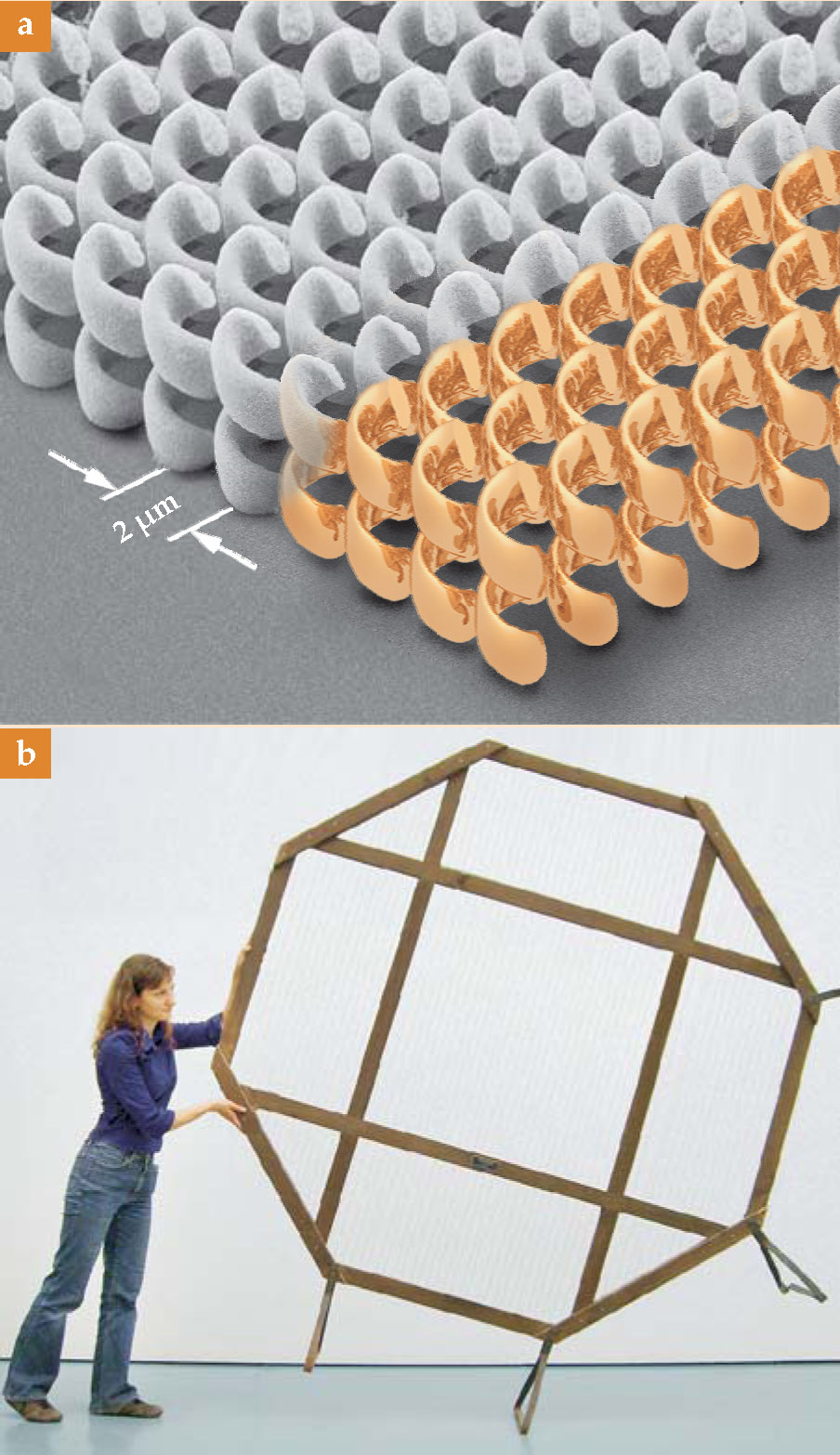 a

2 μm

b