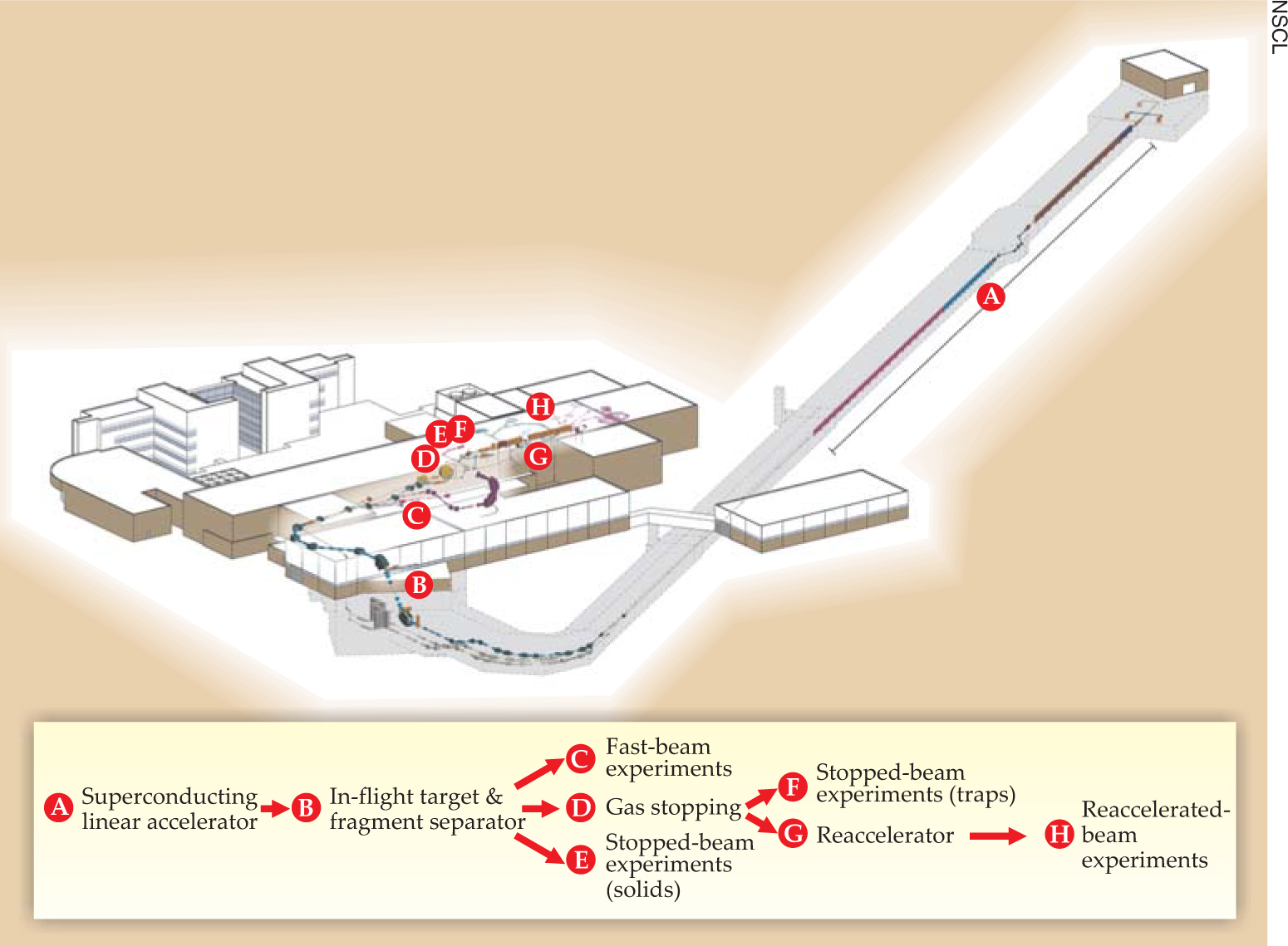 NSCL

A

H

E F

D

G

C

B

A Superconducting linear accelerator

B In-flight target & fragment separator

C Fast-beam experiments

D Gas stopping

E Stopped-beam experiments (solids)

F Stopped-beam experiments (traps)

G Reaccelerator

H Reaccelerated-beam experiments